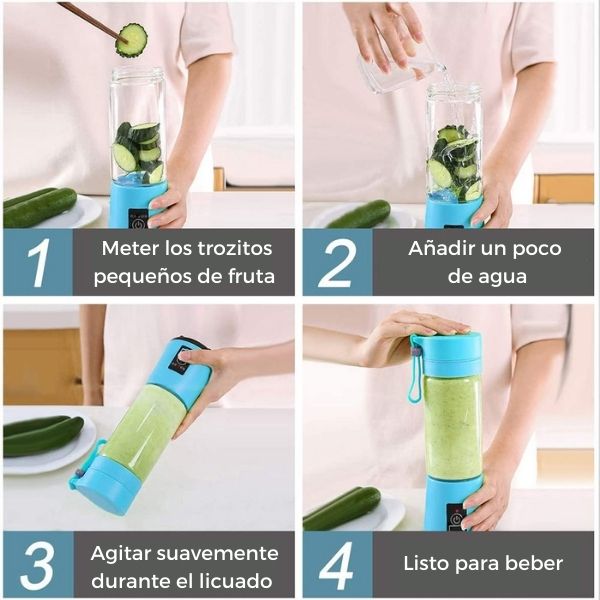 1
Meter los trozitos pequeños de fruta

2
Añadir un poco de agua

3
Agitar suavemente durante el licuado

4
Listo para beber