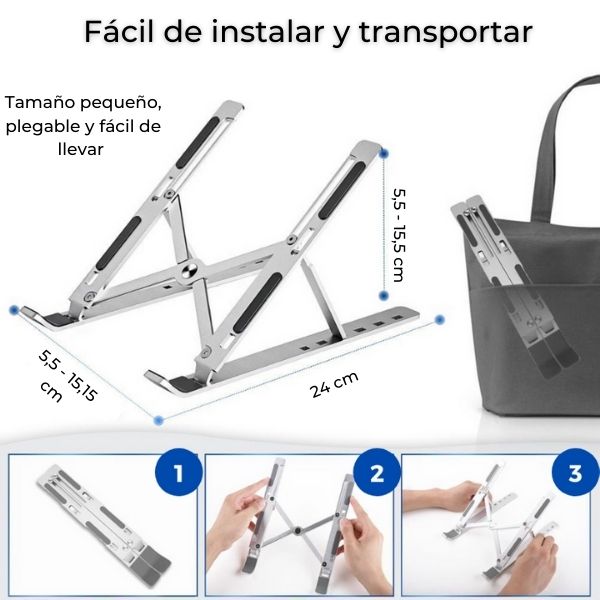 Fácil de instalar y transportar

Tamaño pequeño, plegable y fácil de llevar

5,5 - 15,5 cm

5,5 - 15,15 cm

24 cm

1

2

3